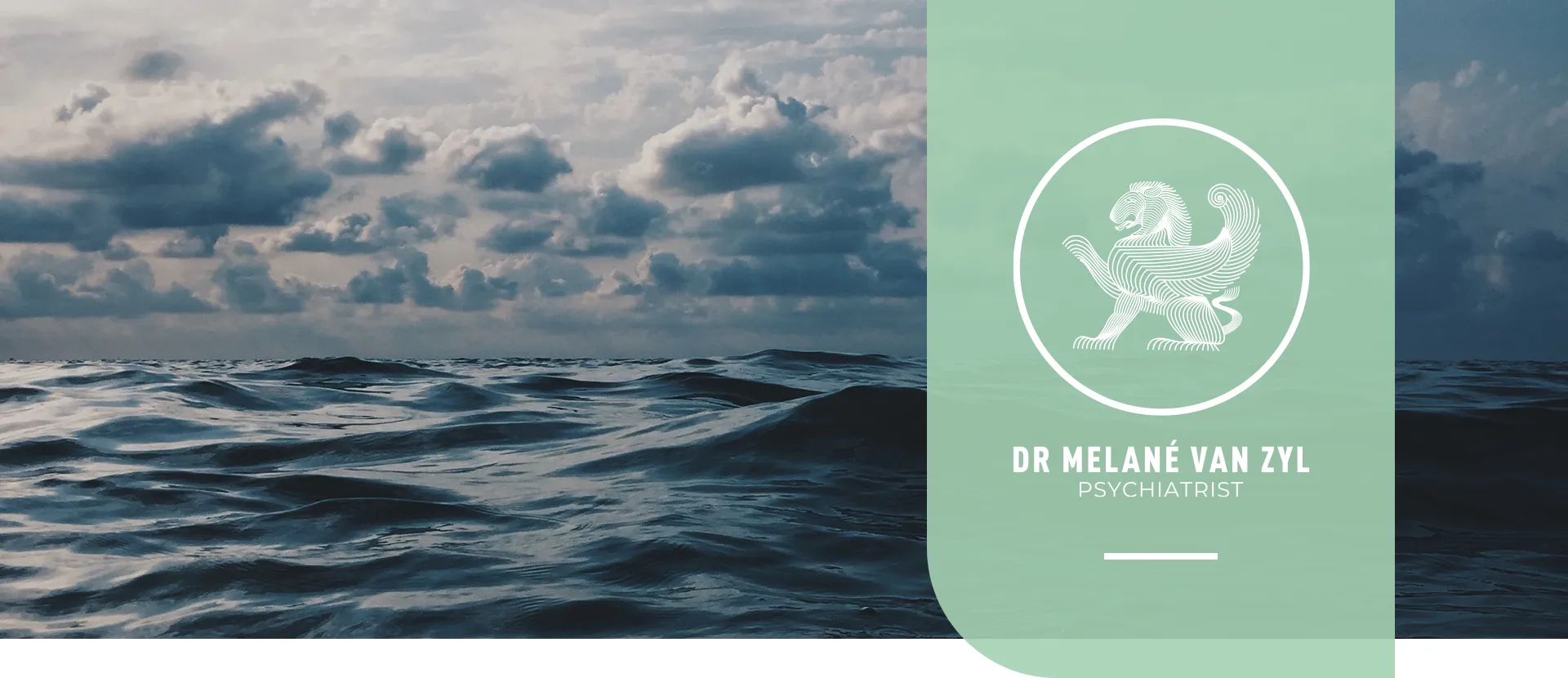 DR MELANÉ VAN ZYL
PSYCHIATRIST